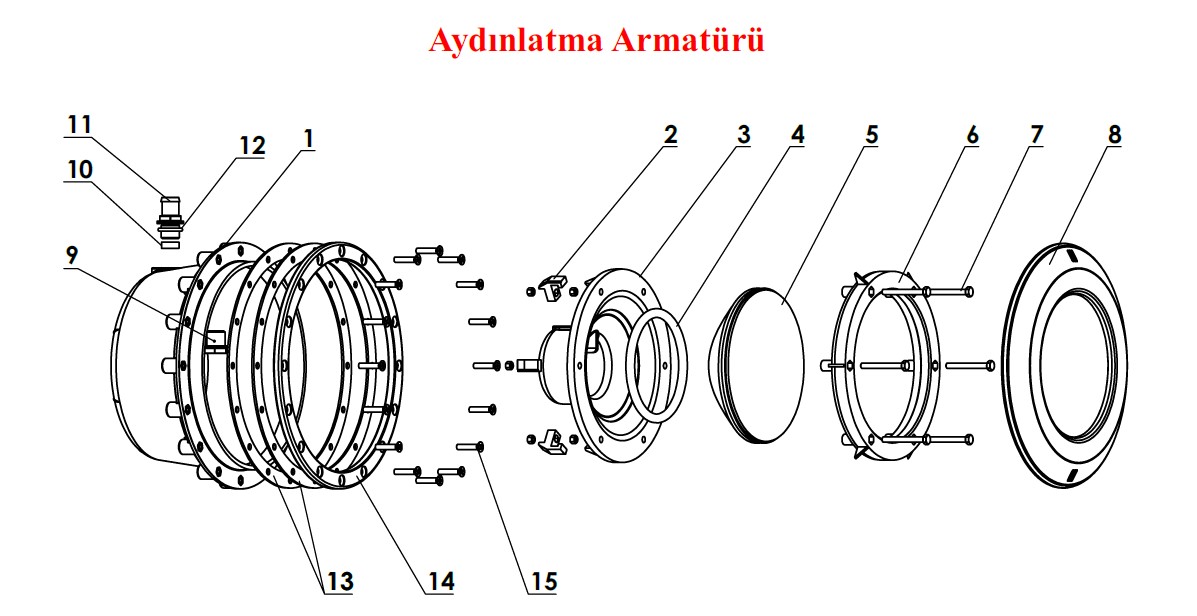 Aydınlatma Armatürü

11
12
1
10
9
2
3
4
5
6
7
8
13
14
15