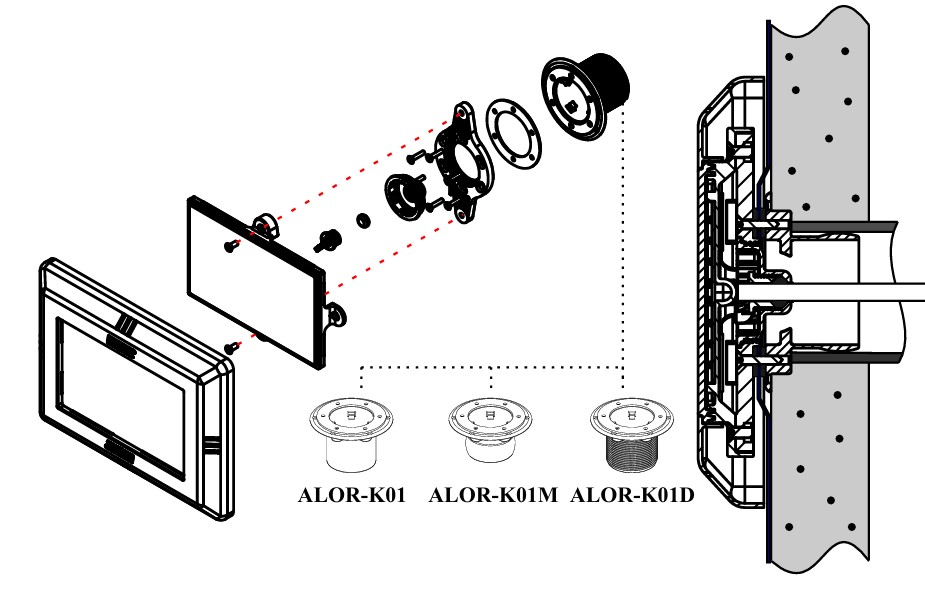 ALOR-K01 ALOR-K01M ALOR-K01D