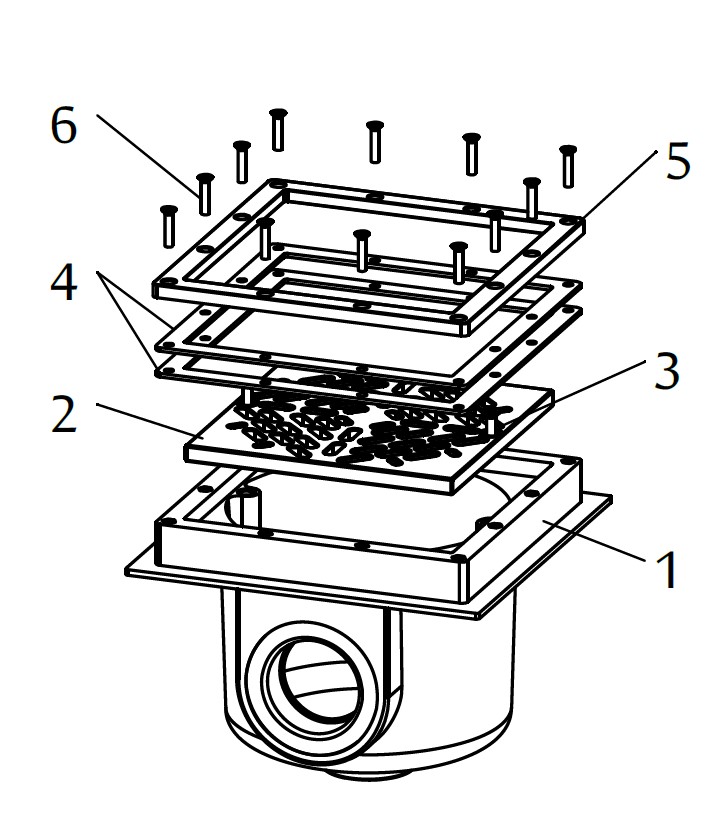 6
5
4
3
2
1