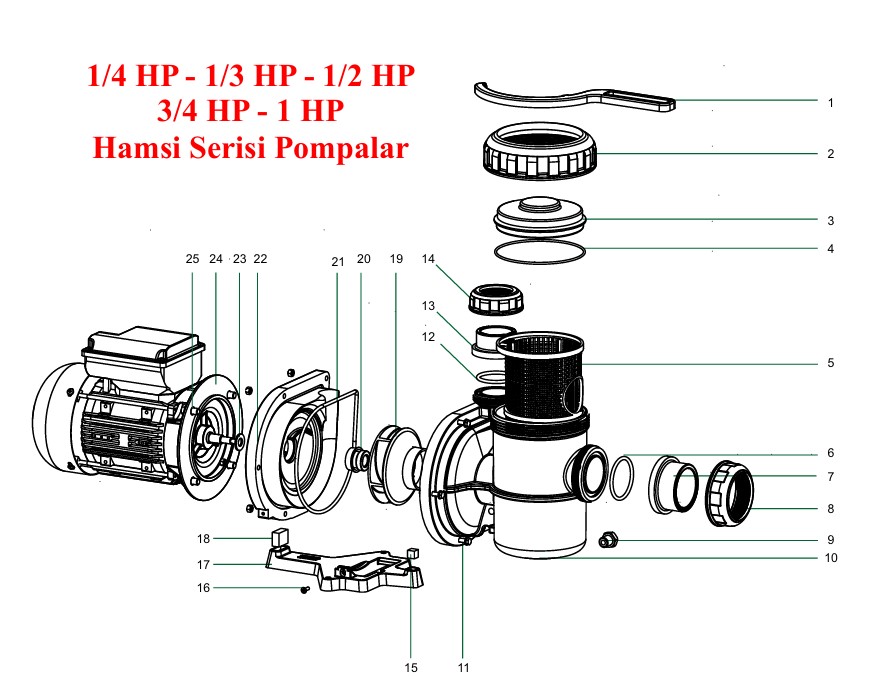 1/4 HP - 1/3 HP - 1/2 HP
3/4 HP - 1 HP
Hamsi Serisi Pompalar

1
2
3
4
25 24 23 22
21 20 19
14
13
12
5
6
7
8
9
10
18
17
16
15
11