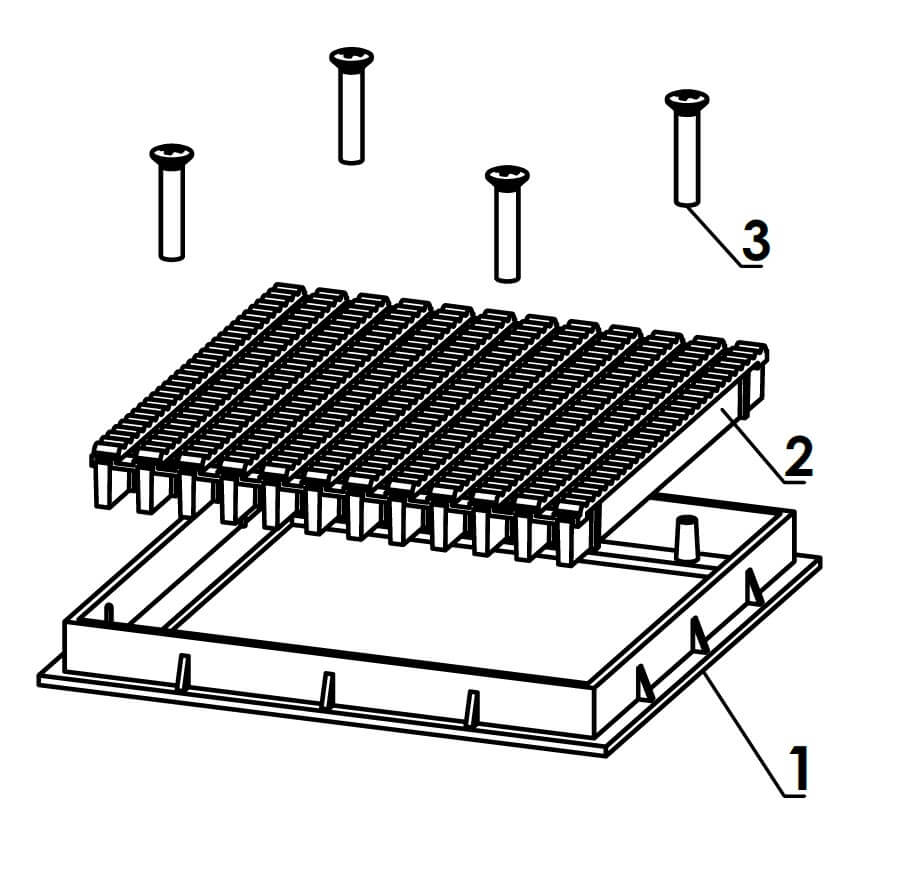 3
2
1