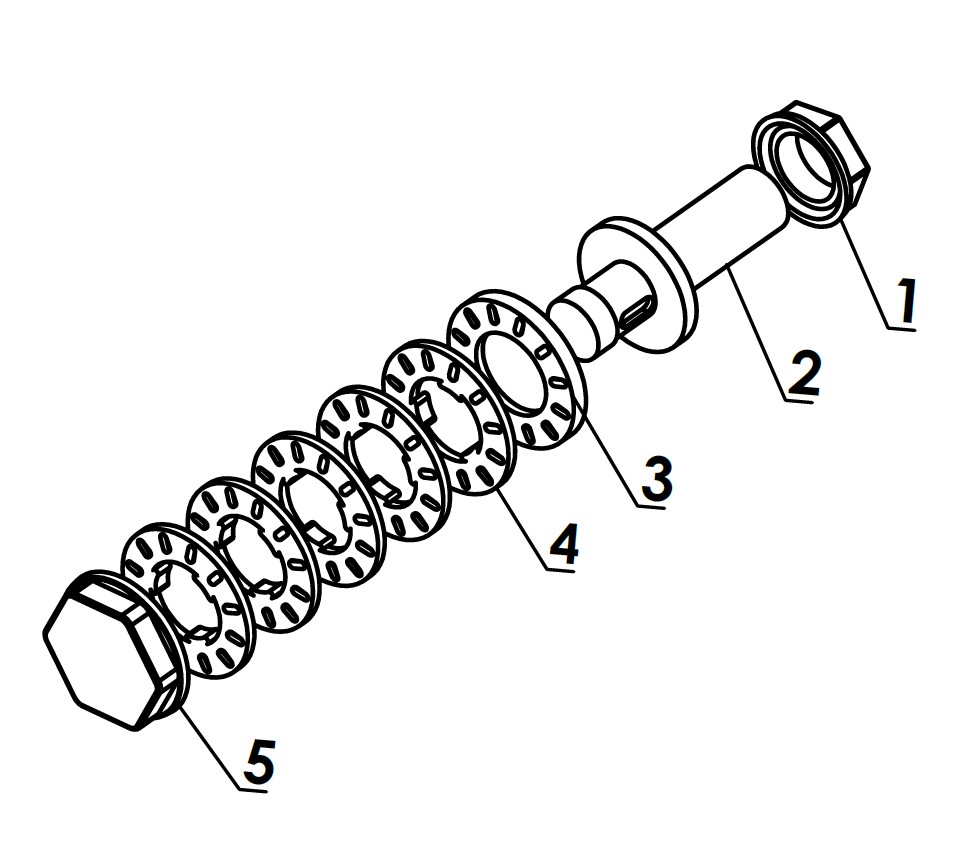 1
2
3
4
5